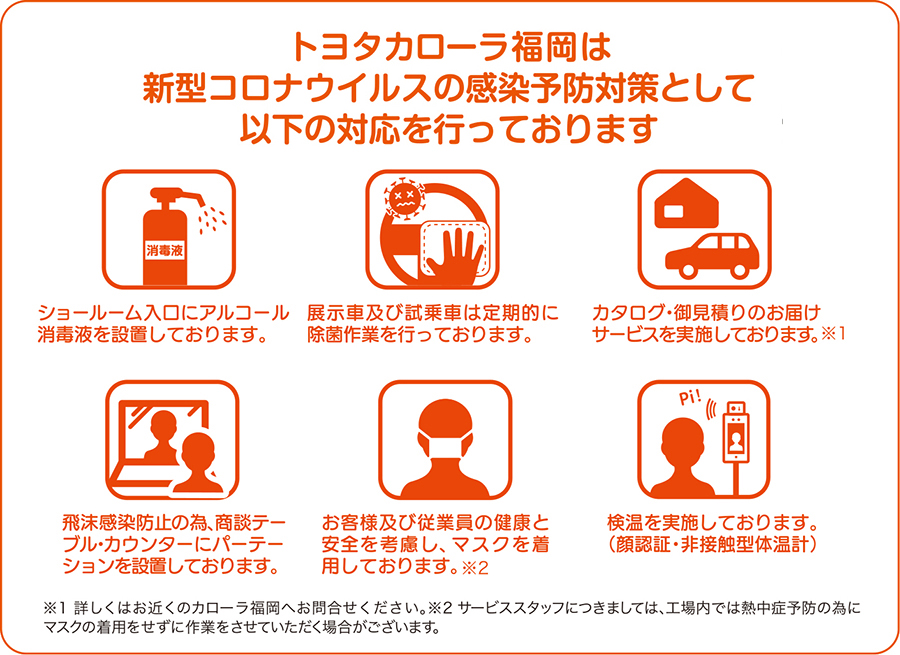 トヨタカローラ福岡は
新型コロナウイルスの感染予防対策として
以下の対応を行っております

消毒液

ショールーム入口にアルコール消毒液を設置しております。

展示車及び試乗車は定期的に除菌作業を行っております。

カタログ・御見積りのお届けサービスを実施しております。※1

飛沫感染防止の為、商談テーブル・カウンターにパーテーションを設置しております。

お客様及び従業員の健康と安全を考慮し、マスクを着用しております。※2

Pi!

検温を実施しております。
（顔認証・非接触型体温計）

※1 詳しくはお近くのカローラ福岡へお問合せください。※2 サービススタッフにつきましては、工場内では熱中症予防の為にマスクの着用をせずに作業をさせていただく場合がございます。