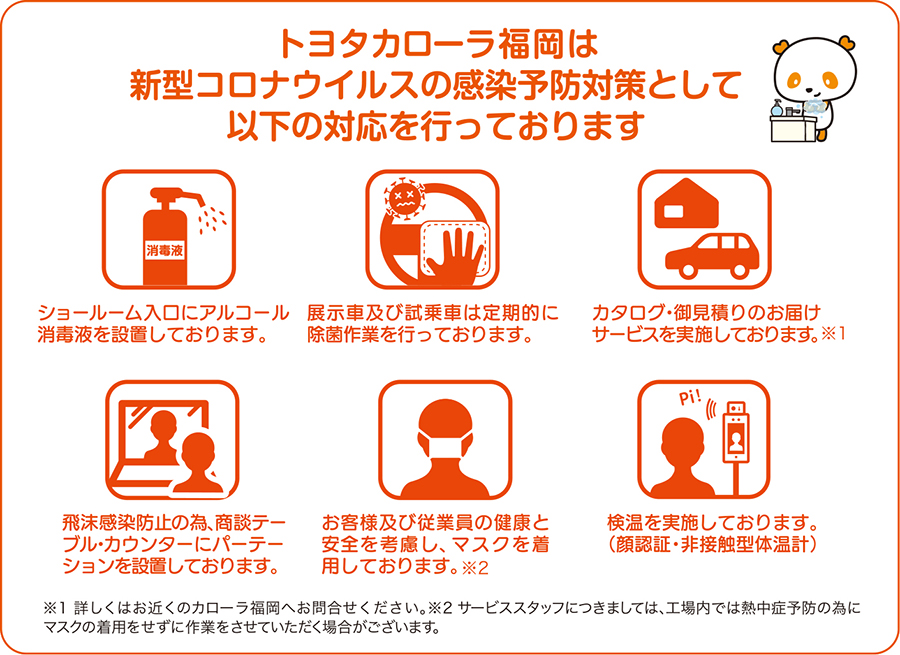 トヨタカローラ福岡は
新型コロナウイルスの感染予防対策として
以下の対応を行っております

消毒液

ショールーム入口にアルコール消毒液を設置しております。

展示車及び試乗車は定期的に除菌作業を行っております。

カタログ・御見積りのお届けサービスを実施しております。※1

飛沫感染防止の為、商談テーブル・カウンターにパーテーションを設置しております。

お客様及び従業員の健康と安全を考慮し、マスクを着用しております。※2

Pi!

検温を実施しております。
（顔認証・非接触型体温計）

※1 詳しくはお近くのカローラ福岡へお問合せください。※2 サービススタッフにつきましては、工場内では熱中症予防の為にマスクの着用をせずに作業をさせていただく場合がございます。